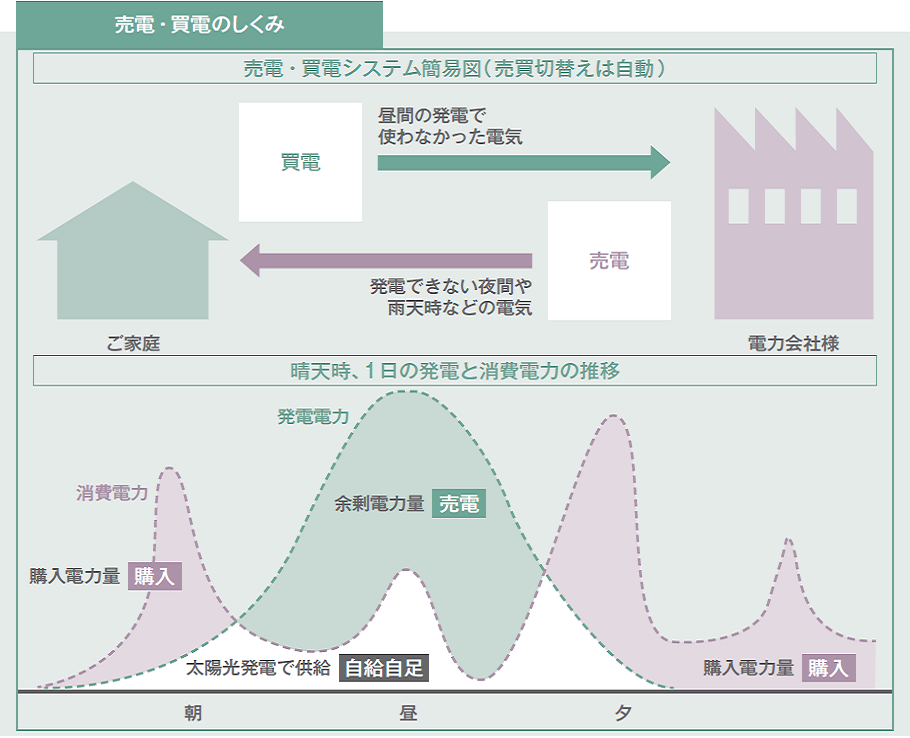 売電・買電のしくみ

売電・買電システム簡易図（売買切替えは自動）

買電

昼間の発電で
使わなかった電気

売電

発電できない夜間や
雨天時などの電気

ご家庭

電力会社様

晴天時、1日の発電と消費電力の推移

発電電力

消費電力

余剰電力量 売電

購入電力量 購入

太陽光発電で供給 自給自足

購入電力量 購入

朝

昼

夕